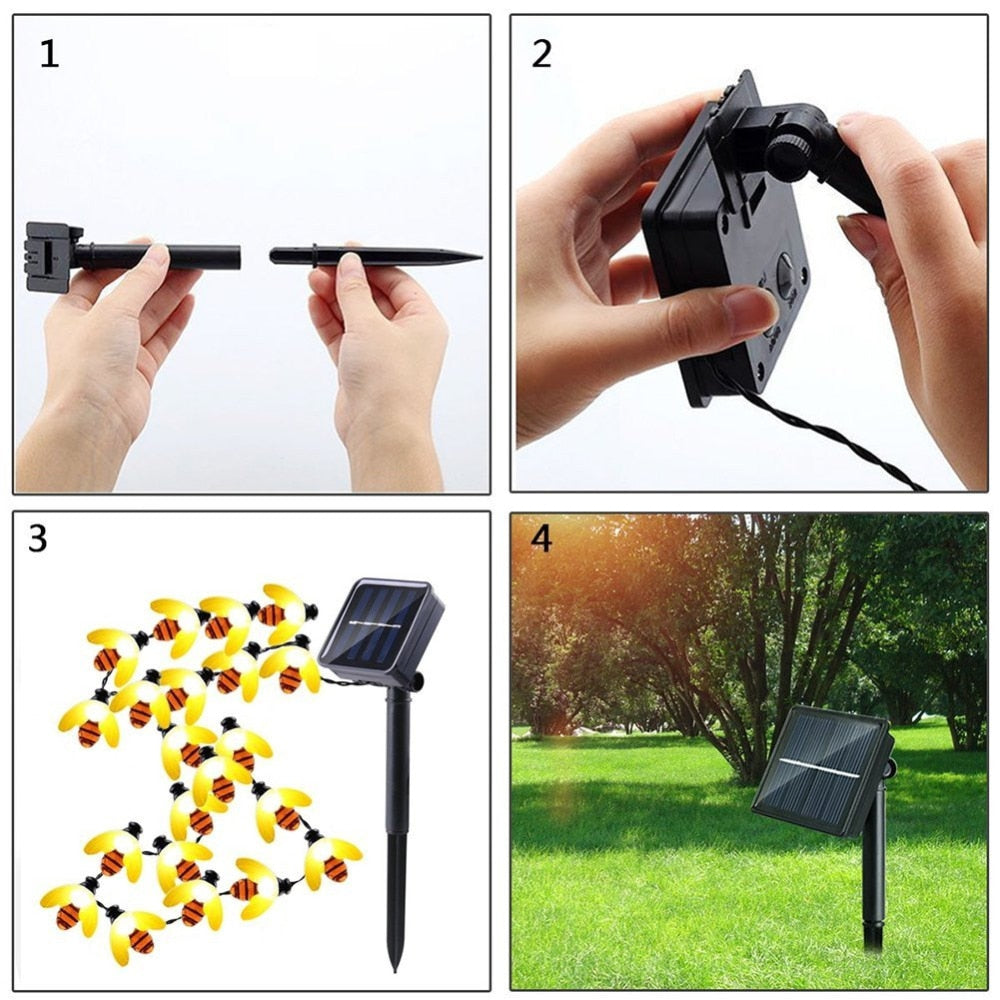 1

2

3

4