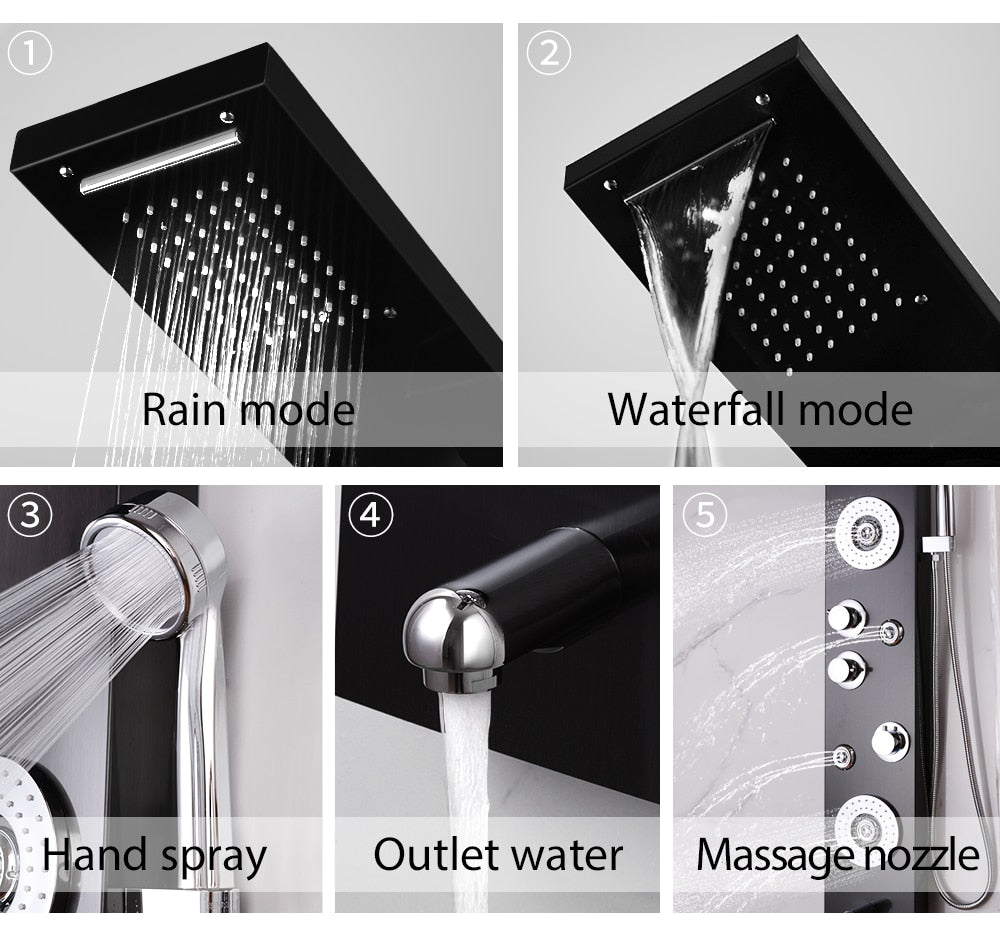 ① Rain mode

② Waterfall mode

③ Hand spray

④ Outlet water

⑤ Massage nozzle