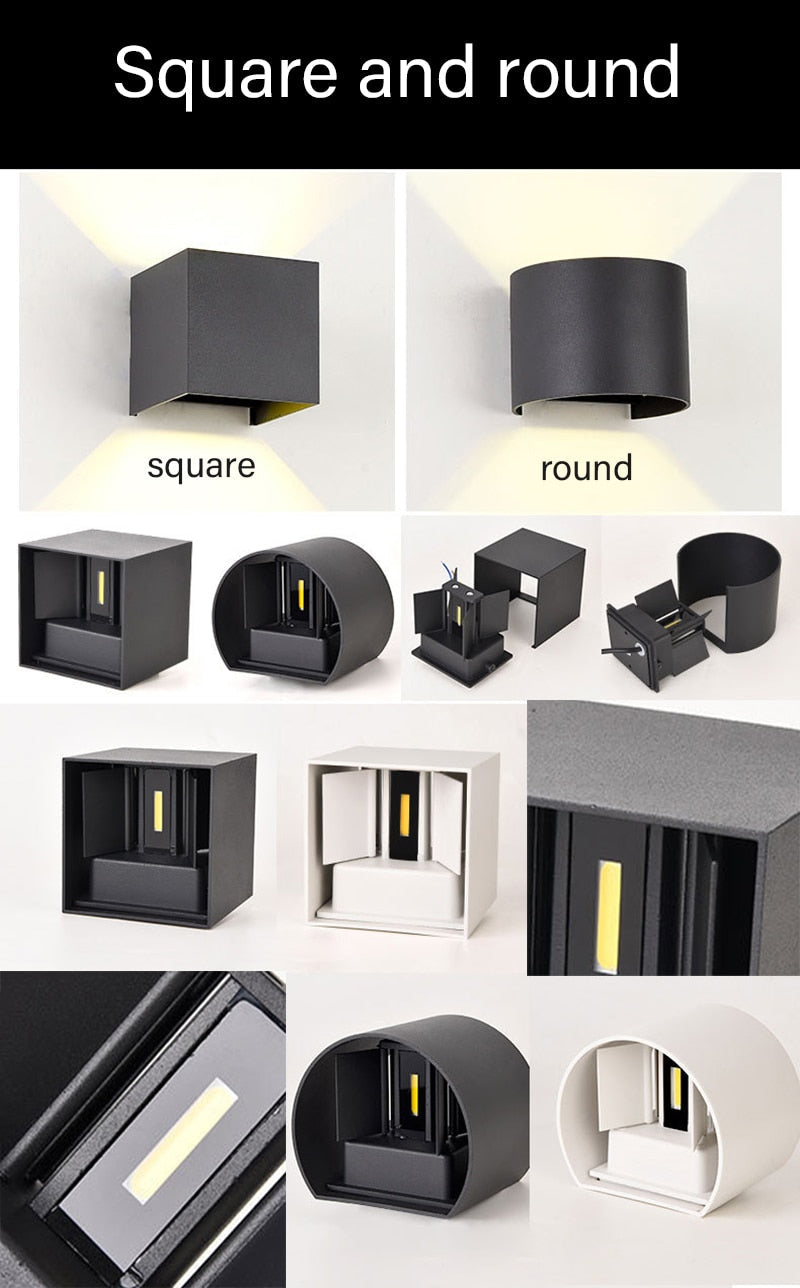 Square and round

square

round